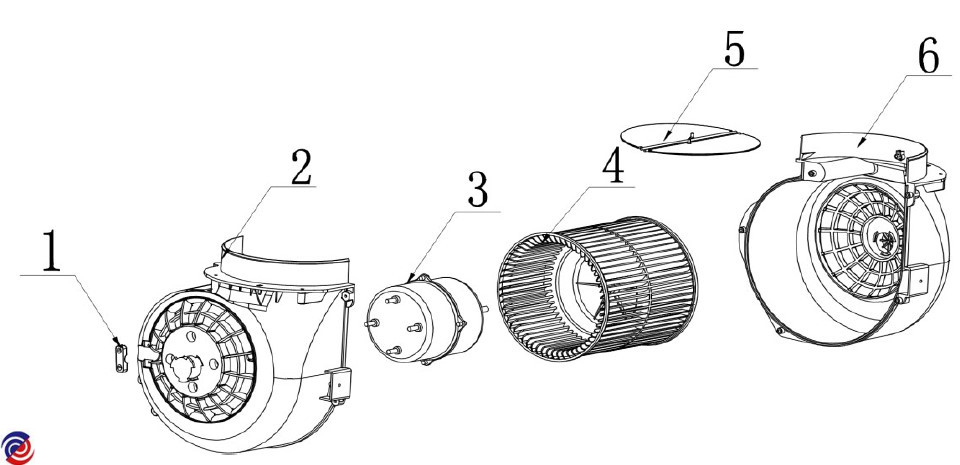 1
2
3
4
5
6